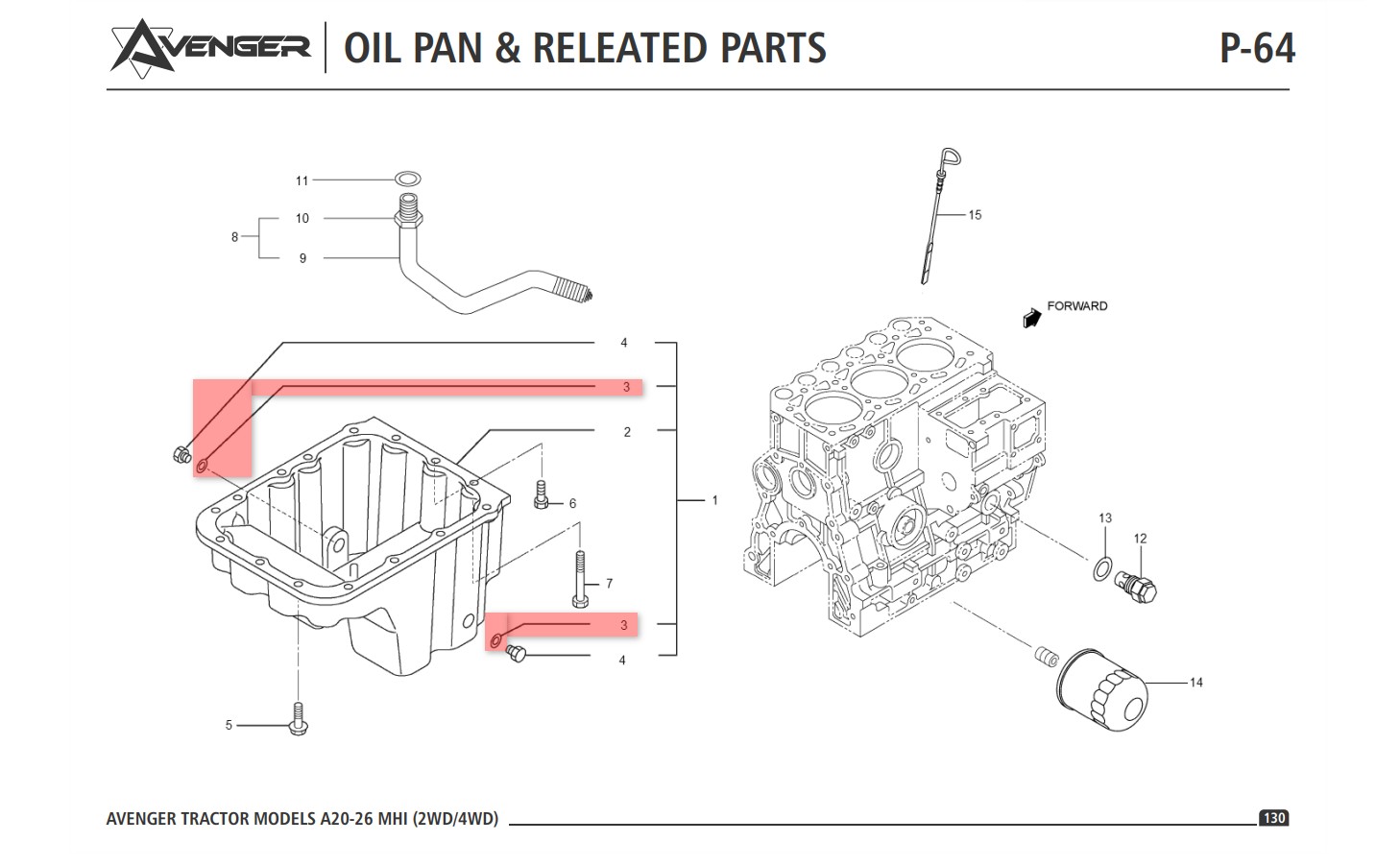 AVENGER OIL PAN & RELEATED PARTS P-64

11
10
8
9
15
FORWARD
4
3
2
1
6
7
3
4
5
13
12
14

AVENGER TRACTOR MODELS A20-26 MHI (2WD/4WD) 130